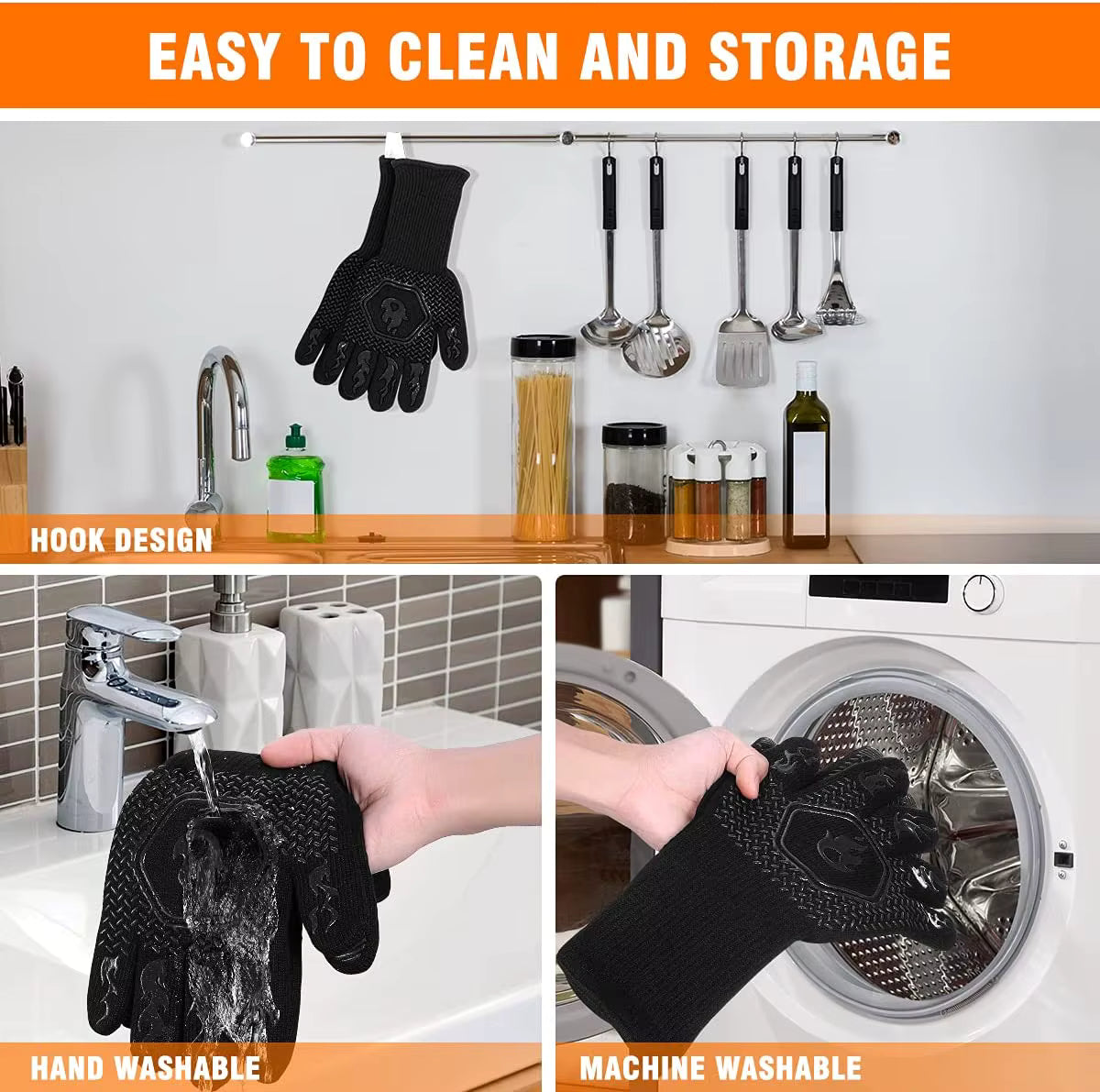 EASY TO CLEAN AND STORAGE

HOOK DESIGN

HAND WASHABLE

MACHINE WASHABLE